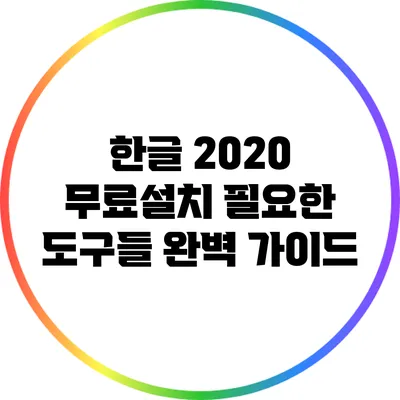 한글 2020
무료설치 필요한
도구들 완벽 가이드