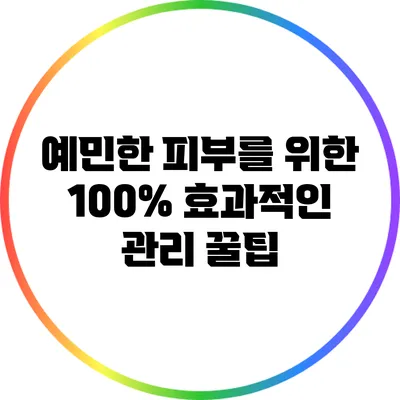 예민한 피부를 위한 100% 효과적인 관리 꿀팁