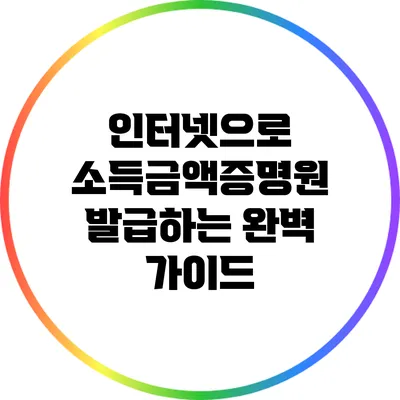 인터넷으로 소득금액증명원 발급하는 완벽 가이드